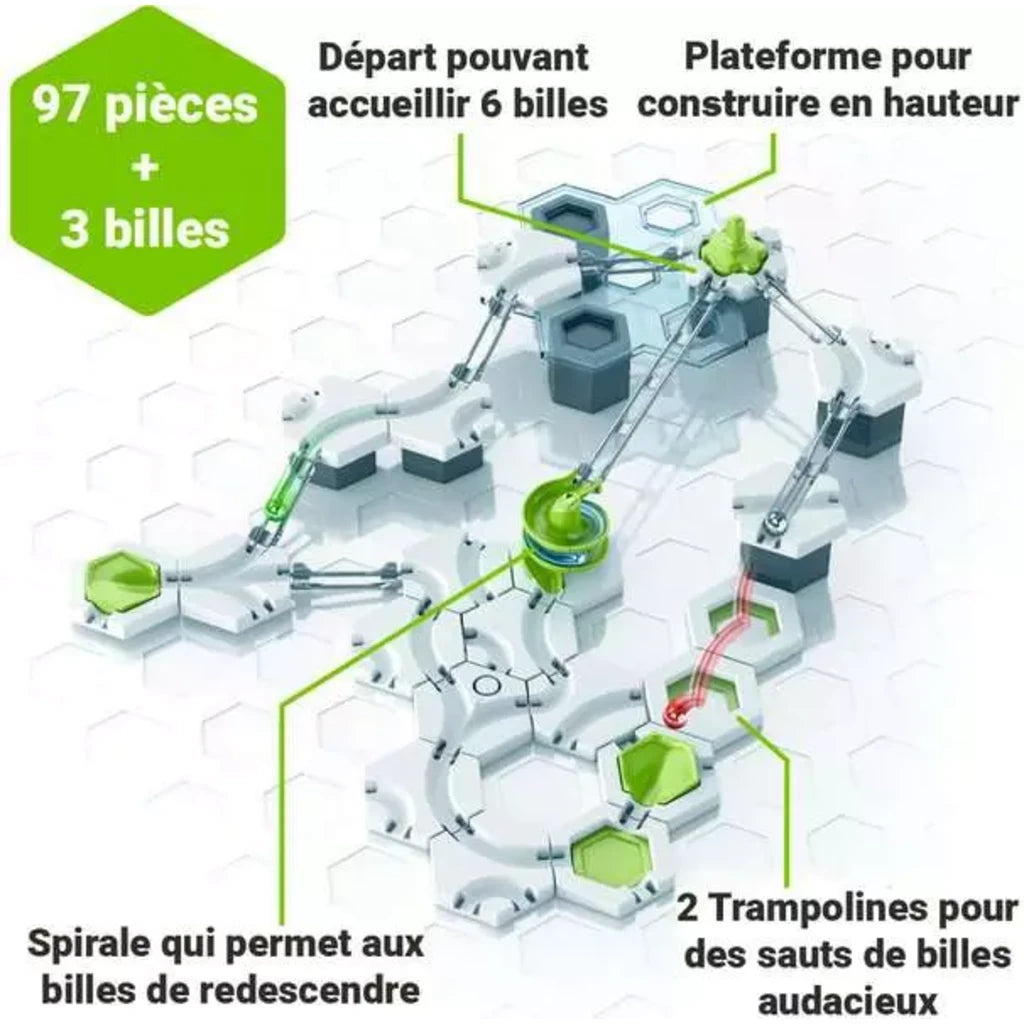 97 pièces
+
3 billes

Départ pouvant accueillir 6 billes

Plateforme pour construire en hauteur

Spirale qui permet aux billes de redescendre

2 Trampolines pour des sauts de billes audacieux